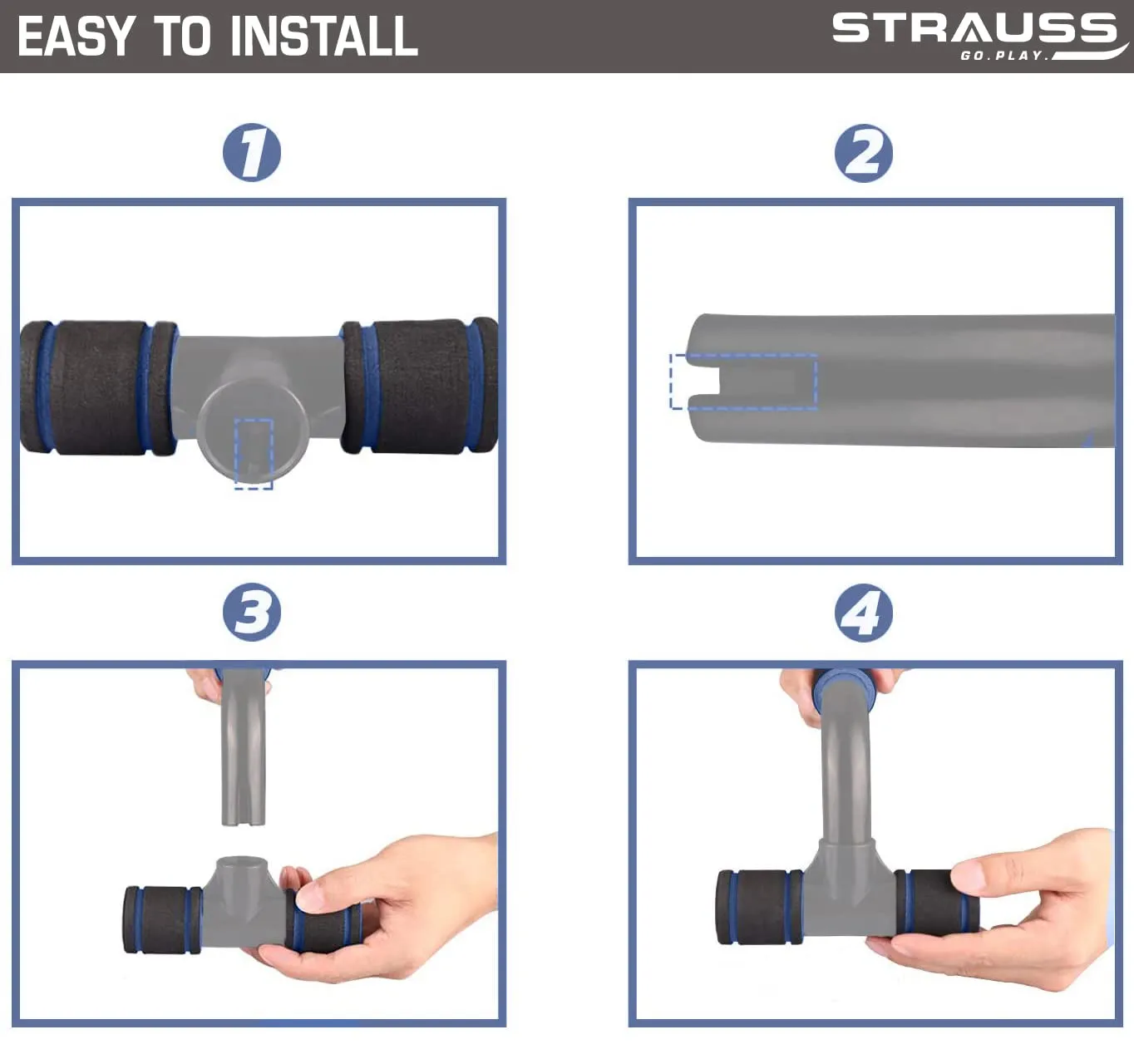 EASY TO INSTALL

STRAUSS
GO.PLAY.

1

2

3

4