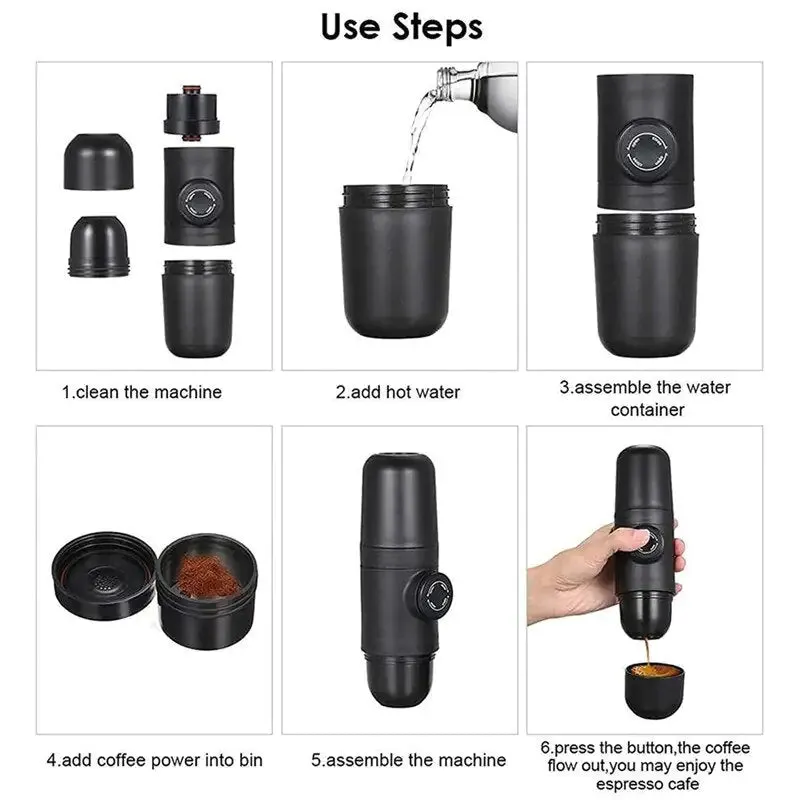 Use Steps

1.clean the machine

2.add hot water

3.assemble the water container

4.add coffee power into bin

5.assemble the machine

6.press the button,the coffee flow out,you may enjoy the espresso cafe